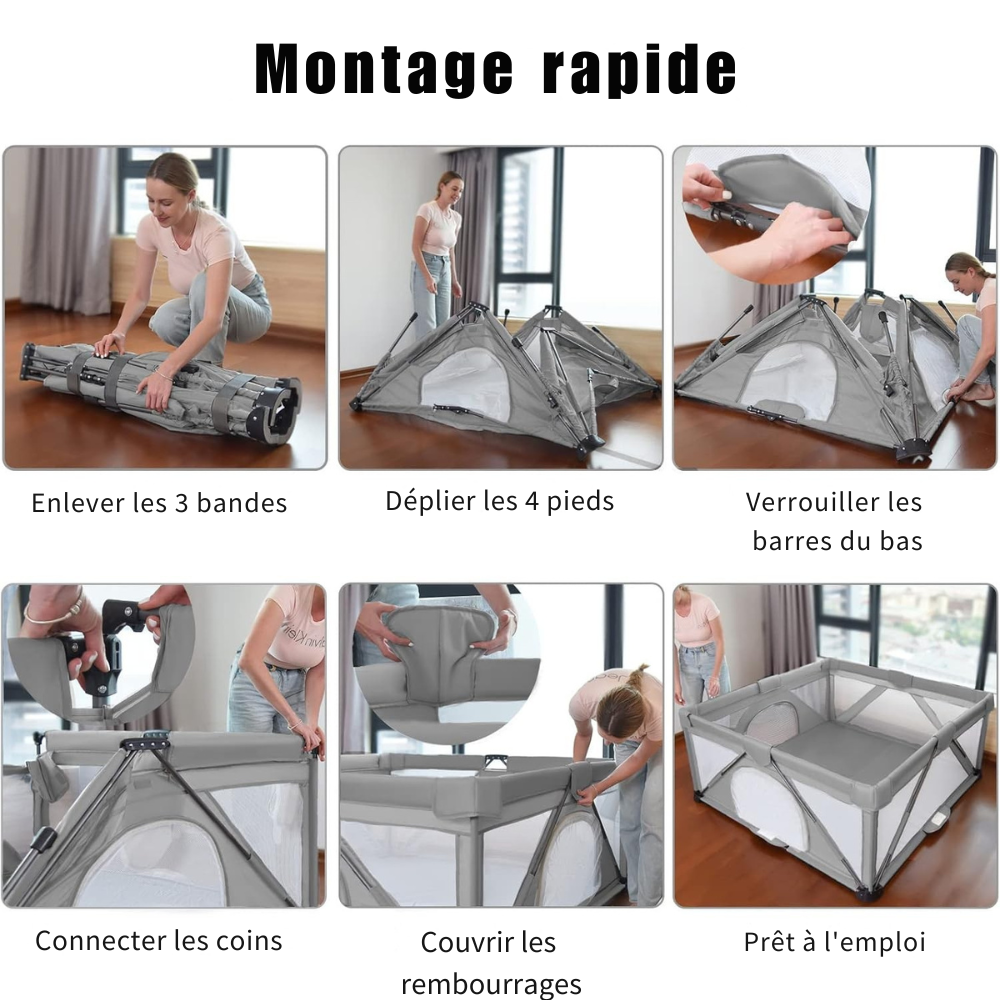 Montage rapide

Enlever les 3 bandes

Déplier les 4 pieds

Verrouiller les barres du bas

Connecter les coins

Couvrir les rembourrages

Prêt à l'emploi